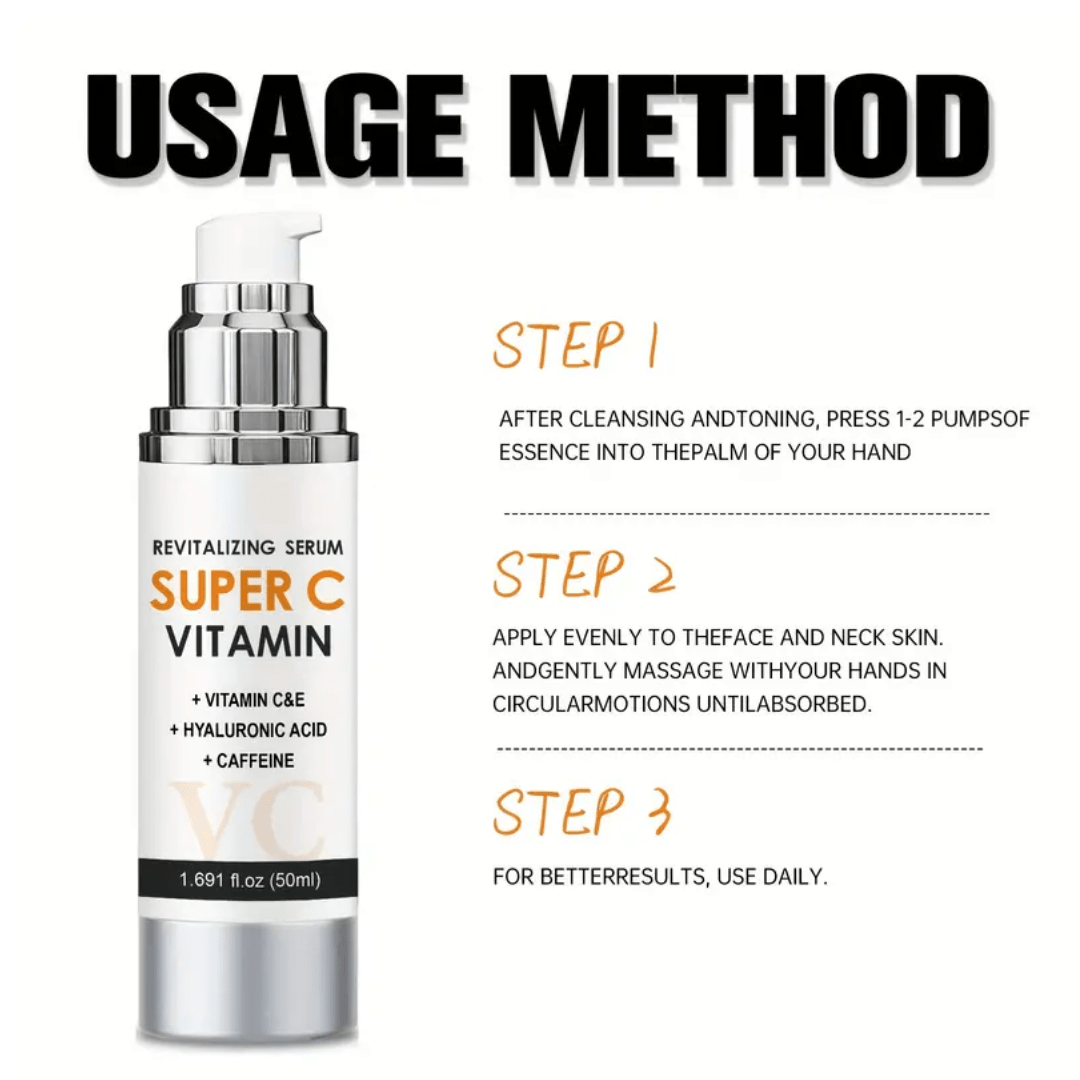 USAGE METHOD

REVITALIZING SERUM
SUPER C
VITAMIN
+ VITAMIN C&E
+ HYALURONIC ACID
+ CAFFEINE
VC
1.691 fl.oz (50ml)

STEP 1

AFTER CLEANSING ANDTONING, PRESS 1-2 PUMPSOF ESSENCE INTO THEPALM OF YOUR HAND

STEP 2

APPLY EVENLY TO THEFACE AND NECK SKIN. ANDGENTLY MASSAGE WITHYOUR HANDS IN CIRCULARMOTIONS UNTILABSORBED.

STEP 3

FOR BETTERRESULTS, USE DAILY.