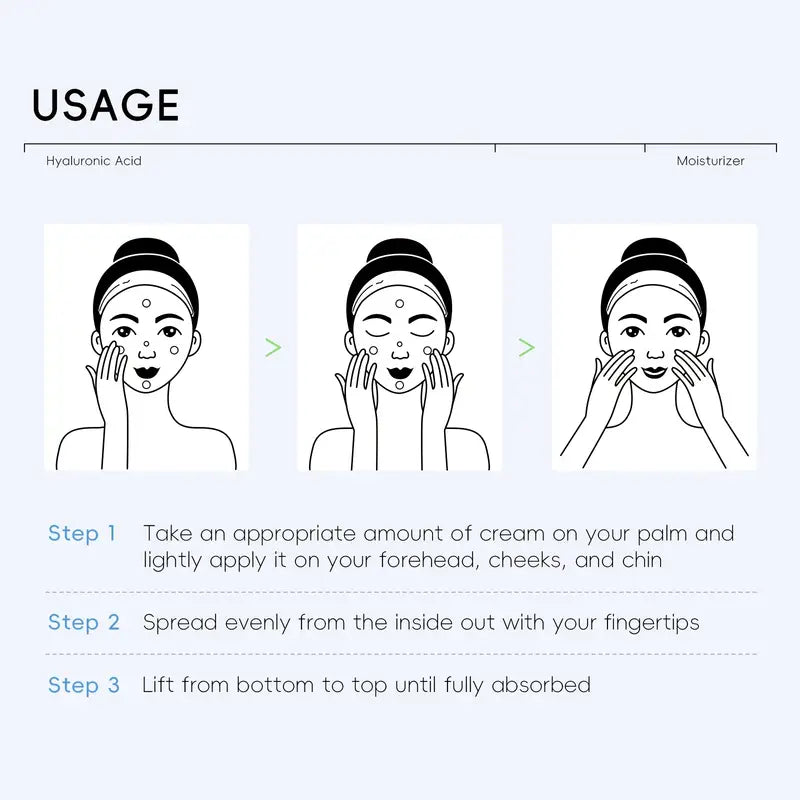 USAGE

Hyaluronic Acid

Moisturizer

>

>

Step 1 Take an appropriate amount of cream on your palm and lightly apply it on your forehead, cheeks, and chin

Step 2 Spread evenly from the inside out with your fingertips

Step 3 Lift from bottom to top until fully absorbed