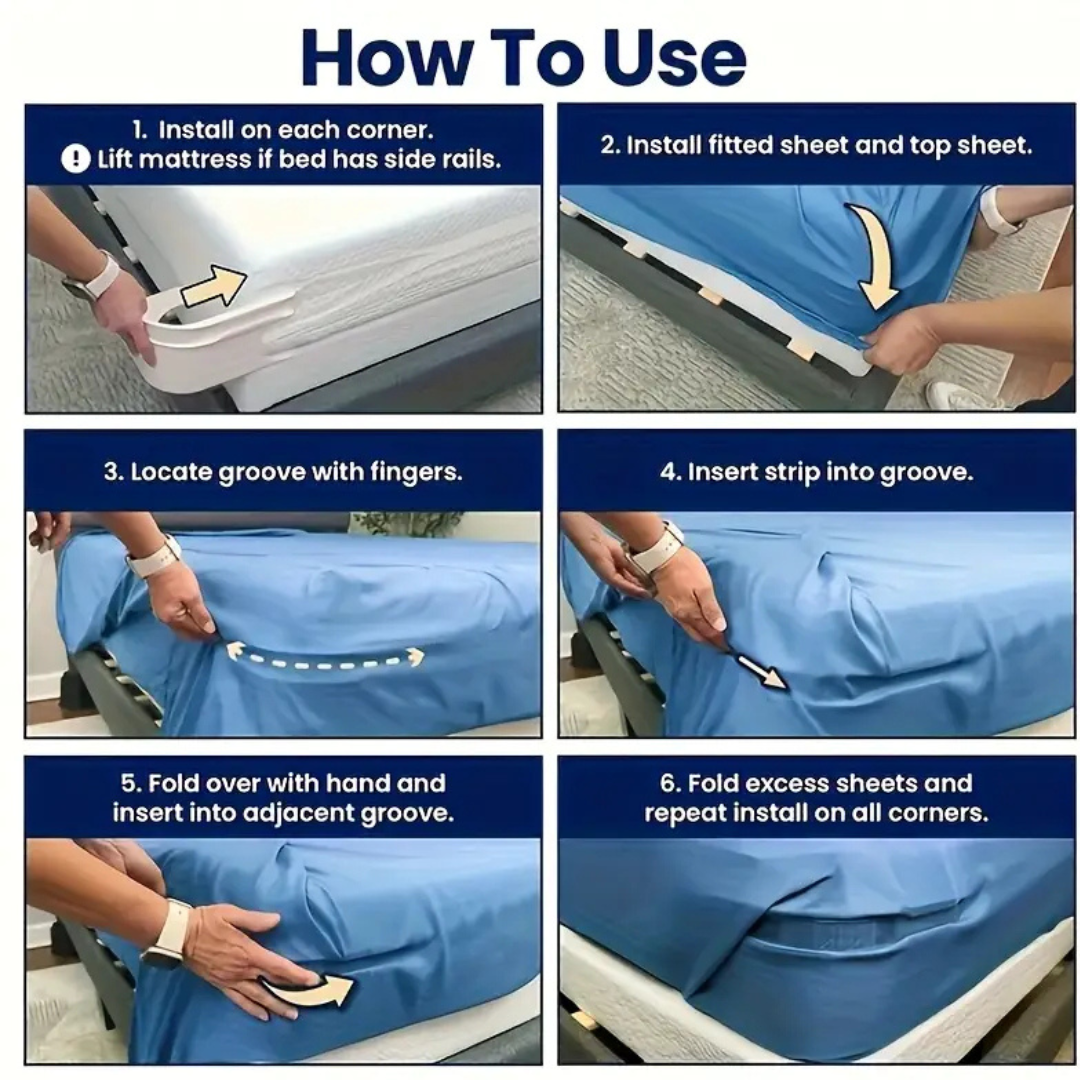 How To Use

1. Install on each corner.
! Lift mattress if bed has side rails.

2. Install fitted sheet and top sheet.

3. Locate groove with fingers.

4. Insert strip into groove.

5. Fold over with hand and insert into adjacent groove.

6. Fold excess sheets and repeat install on all corners.